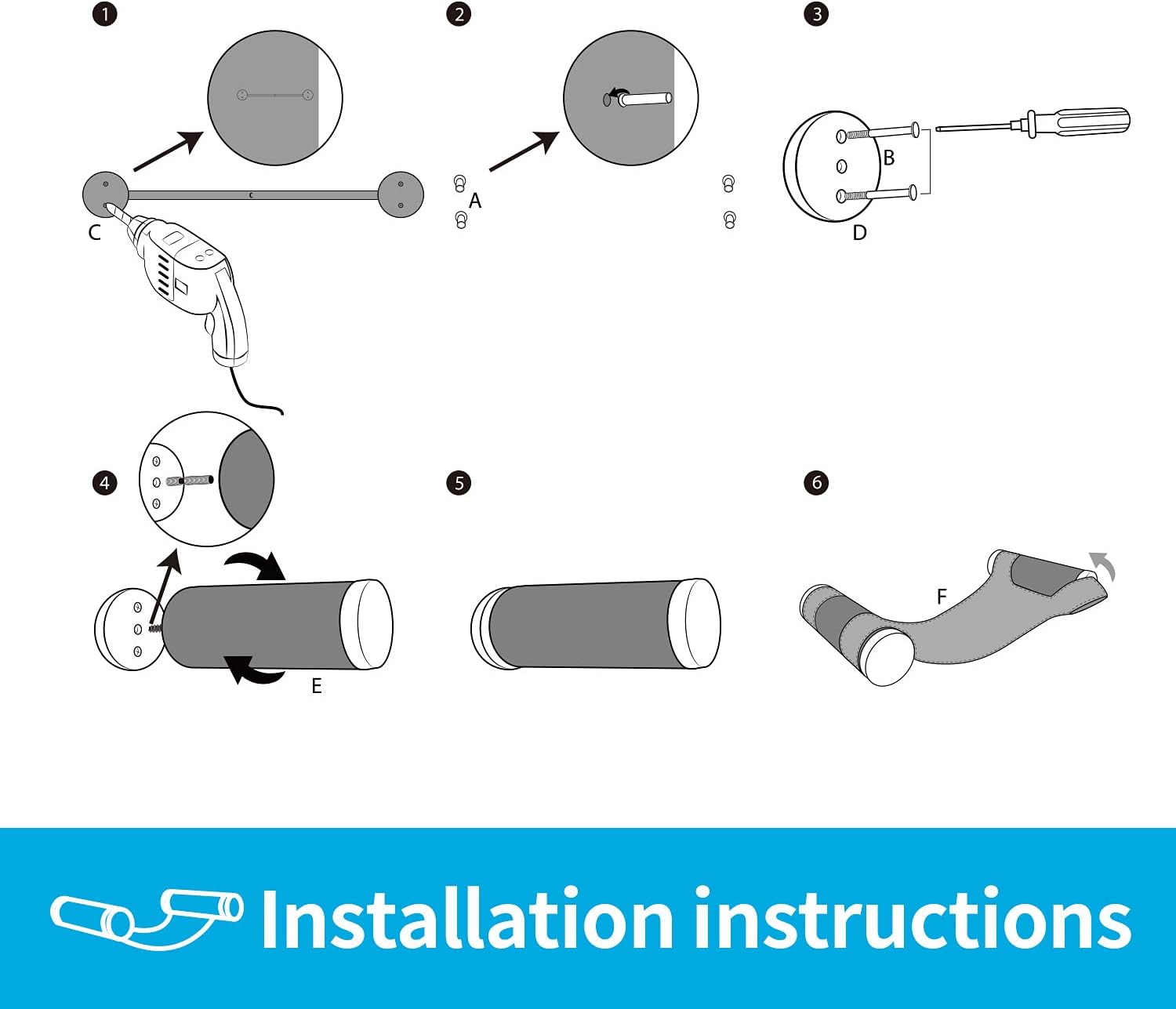 1
C

2
A

3
B
D

4
E

5

6
F

Installation instructions