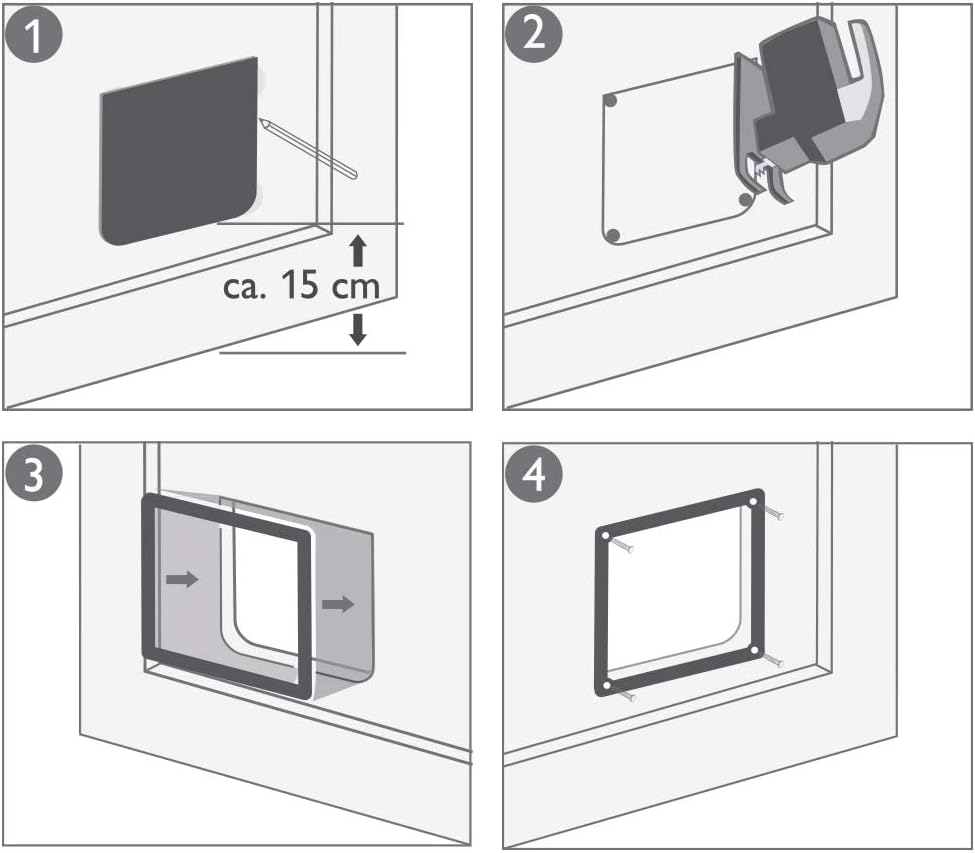 1

ca. 15 cm

2

3

4